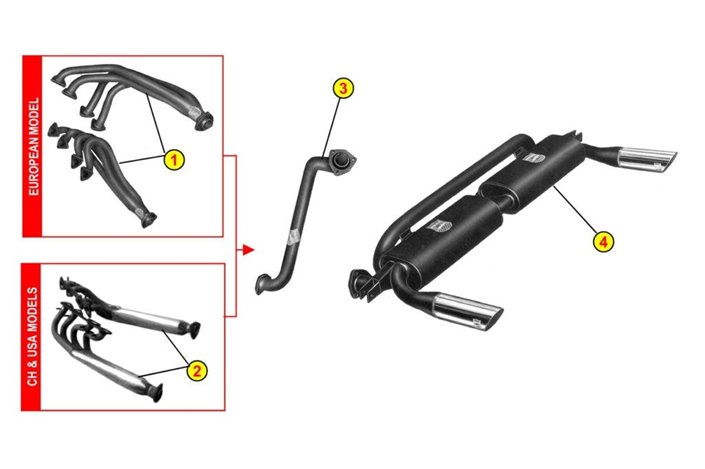 EUROPEAN MODEL

1

CH & USA MODELS

2

3

4