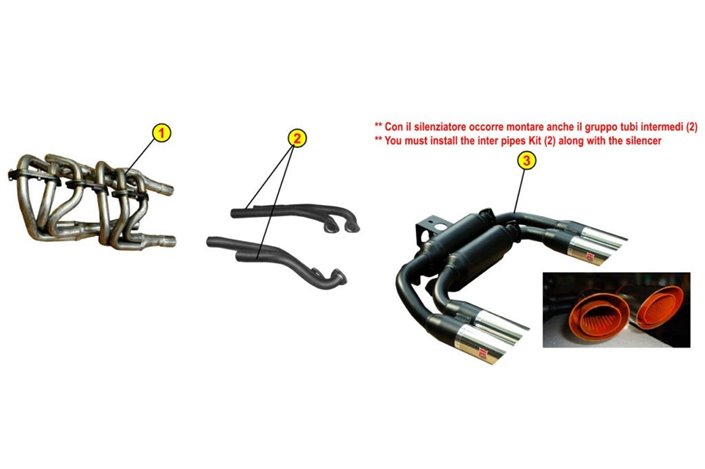 1

2

** Con il silenziatore occorre montare anche il gruppo tubi intermedi (2)
** You must install the inter pipes Kit (2) along with the silencer

3