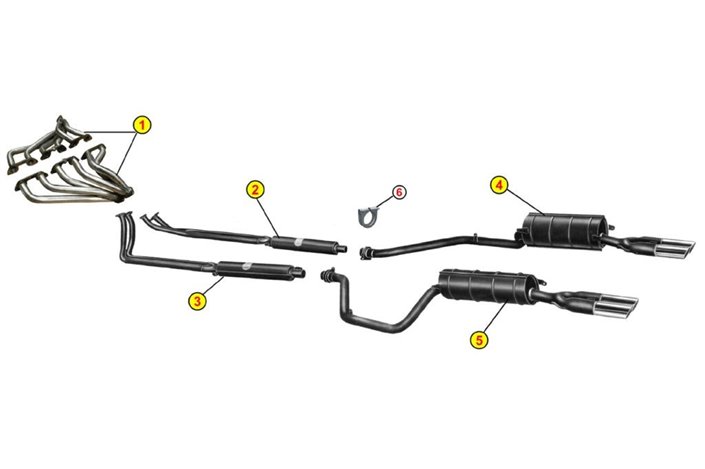 1
2
6
4
3
5