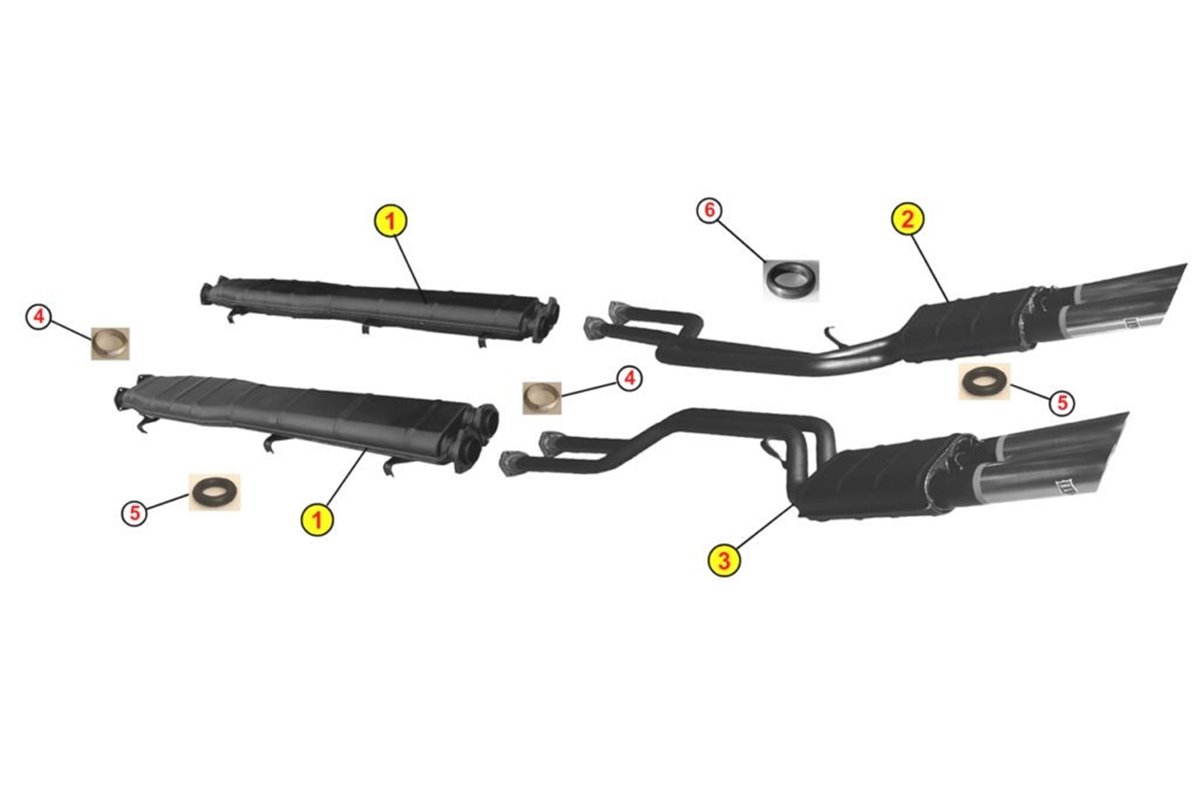 1
6
2
4
4
5
5
1
3