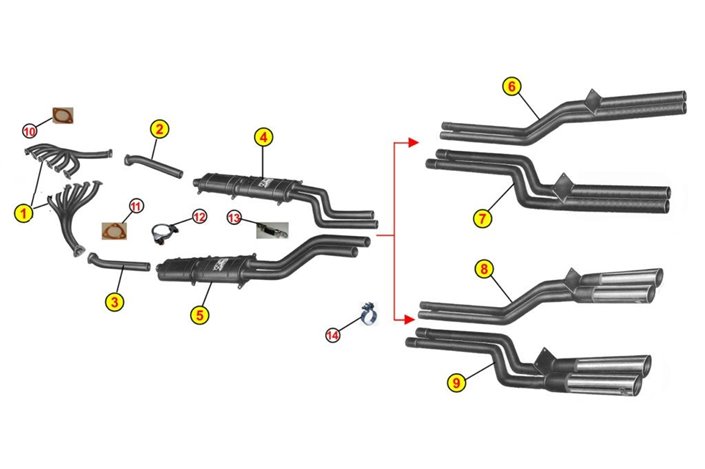 10
2
4
6
1
11
12
13
7
3
5
8
14
9